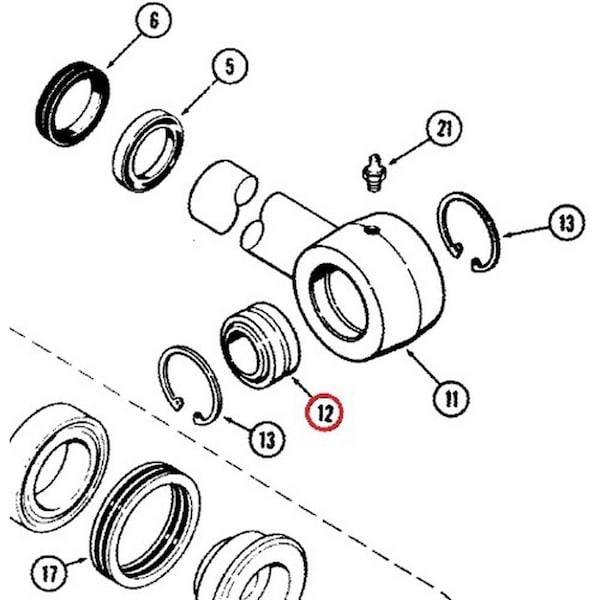 6
5
21
13
11
12
13
17